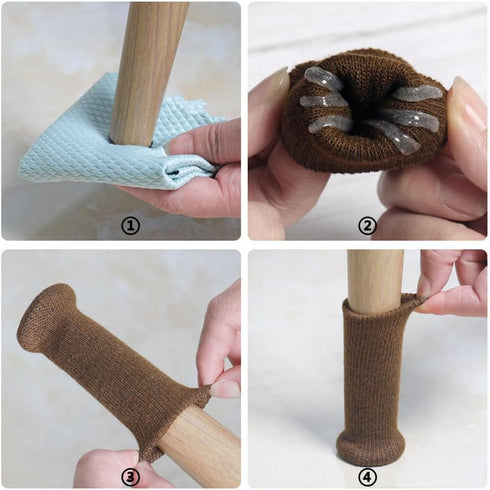 ①

②

③

④