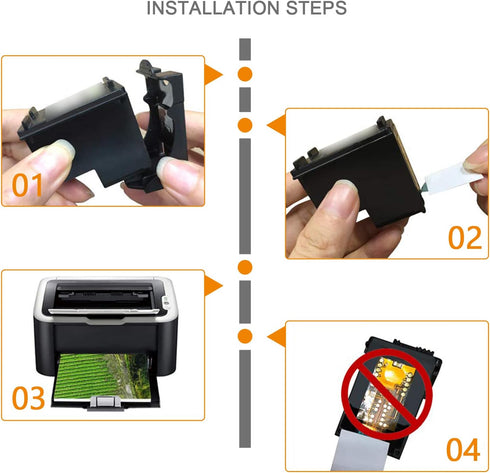 INSTALLATION STEPS

01

02

03

04