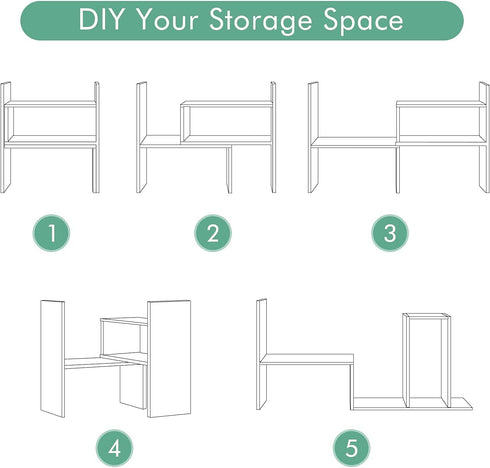 DIY Your Storage Space

1

2

3

4

5