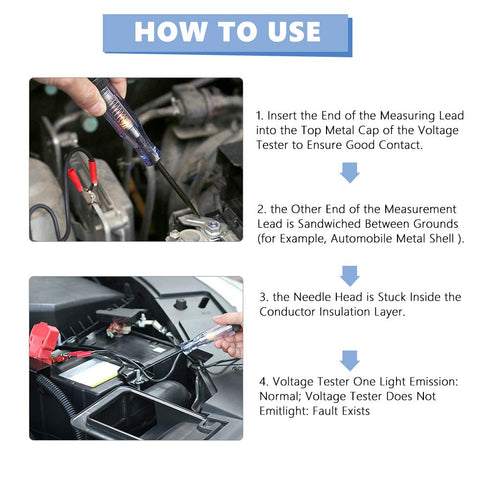 HOW TO USE

1. Insert the End of the Measuring Lead into the Top Metal Cap of the Voltage Tester to Ensure Good Contact.

2. the Other End of the Measurement Lead is Sandwiched Between Grounds (for Example, Automobile Metal Shell ).

3. the Needle Head is Stuck Inside the Conductor Insulation Layer.

4. Voltage Tester One Light Emission: Normal; Voltage Tester Does Not Emitlight: Fault Exists