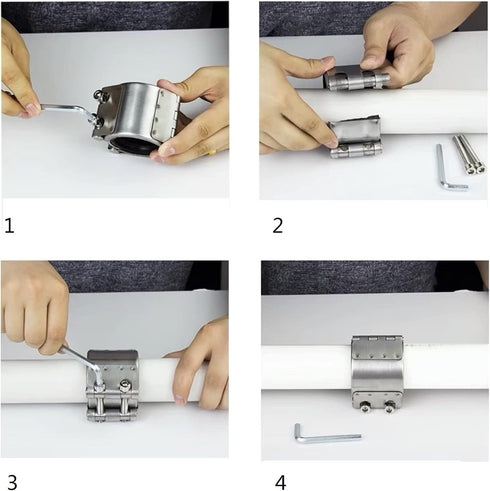 1

2

3

4