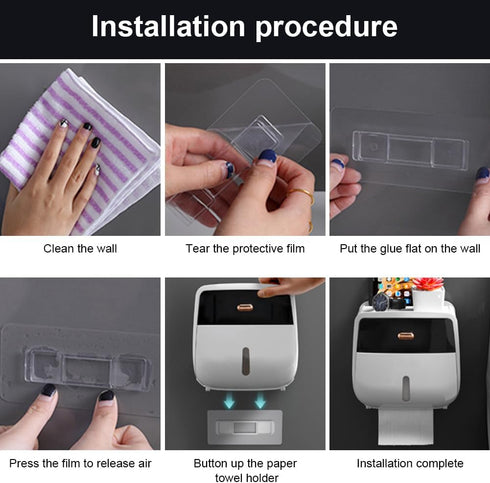 Installation procedure

Clean the wall

Tear the protective film

Put the glue flat on the wall

Press the film to release air

Button up the paper towel holder

Installation complete