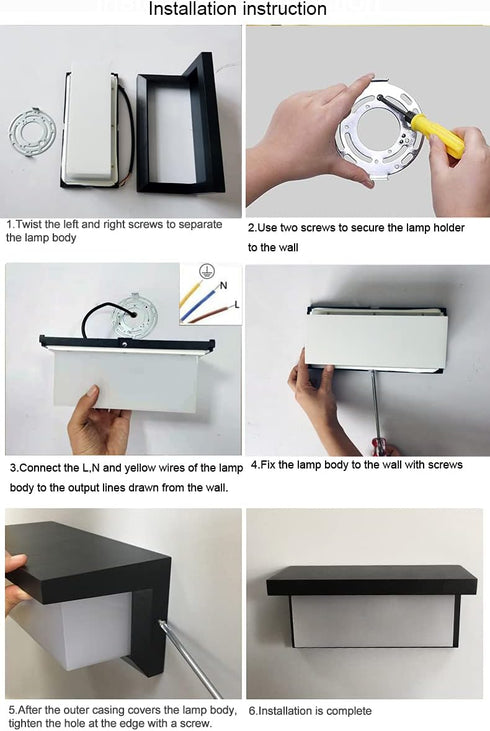 Installation instruction

1.Twist the left and right screws to separate the lamp body

2.Use two screws to secure the lamp holder to the wall

N

L

3.Connect the L,N and yellow wires of the lamp body to the output lines drawn from the wall.

4.Fix the lamp body to the wall with screws

5.After the outer casing covers the lamp body, tighten the hole at the edge with a screw.

6.Installation is complete