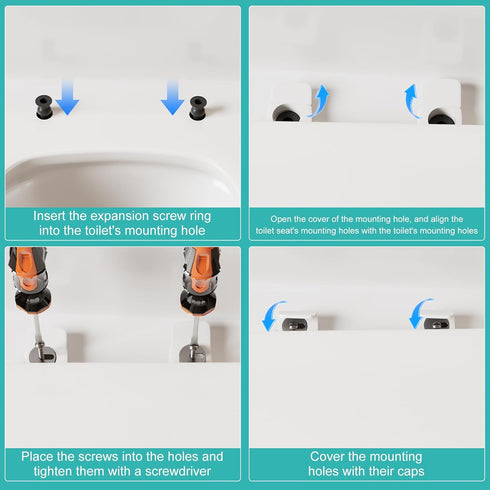 Insert the expansion screw ring into the toilet's mounting hole

Open the cover of the mounting hole, and align the toilet seat's mounting holes with the toilet's mounting holes

Place the screws into the holes and tighten them with a screwdriver

Cover the mounting holes with their caps