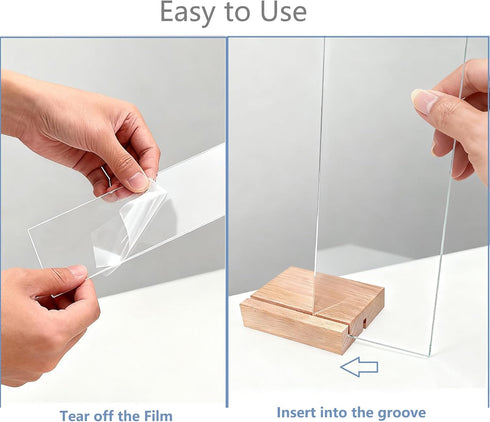 Easy to Use

Tear off the Film

Insert into the groove