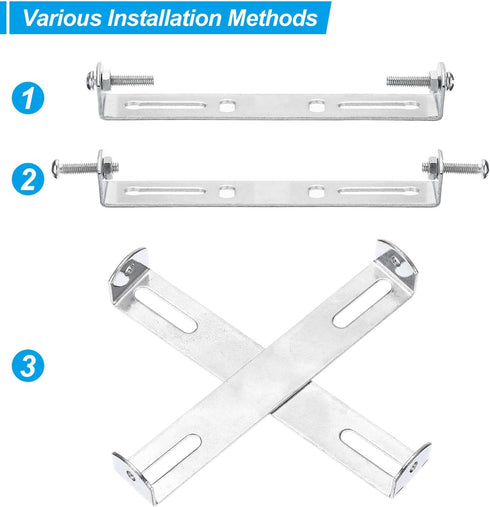 Various Installation Methods

1

2

3