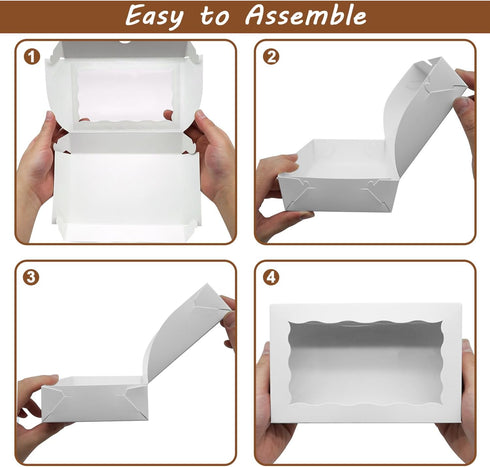 Easy to Assemble

1

2

3

4