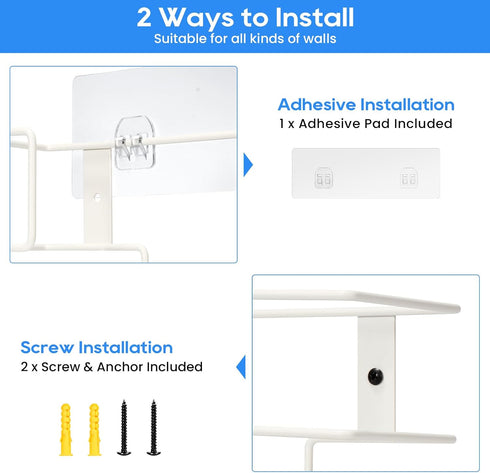 2 Ways to Install
Suitable for all kinds of walls

Adhesive Installation
1 x Adhesive Pad Included

Screw Installation
2 x Screw & Anchor Included