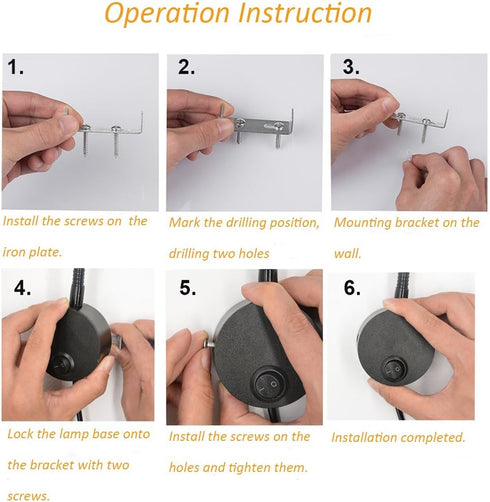 Operation Instruction

1.

Install the screws on the iron plate.

2.

Mark the drilling position, drilling two holes

3.

Mounting bracket on the wall.

4.

Lock the lamp base onto the bracket with two screws.

5.

Install the screws on the holes and tighten them.

6.

Installation completed.