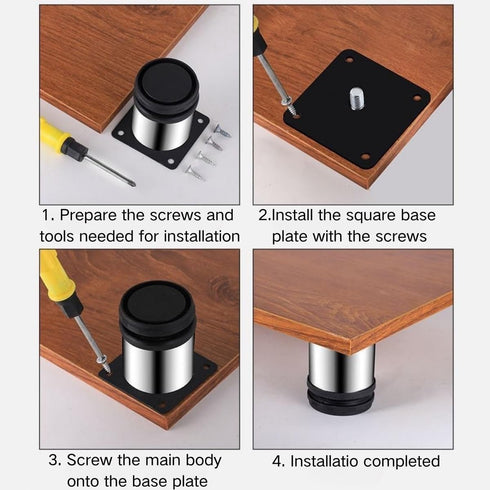 1. Prepare the screws and tools needed for installation

2.Install the square base plate with the screws

3. Screw the main body onto the base plate

4. Installatio completed