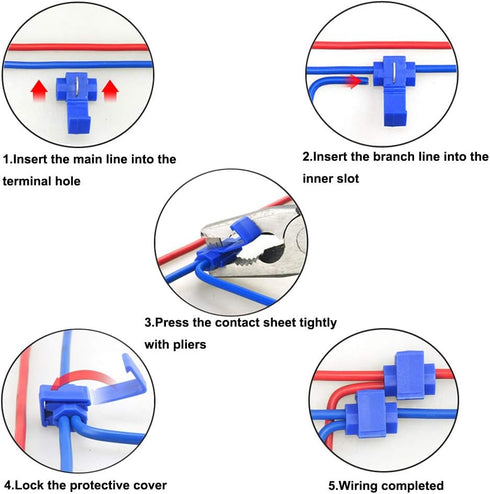 1.Insert the main line into the terminal hole

2.Insert the branch line into the inner slot

3.Press the contact sheet tightly with pliers

4.Lock the protective cover

5.Wiring completed