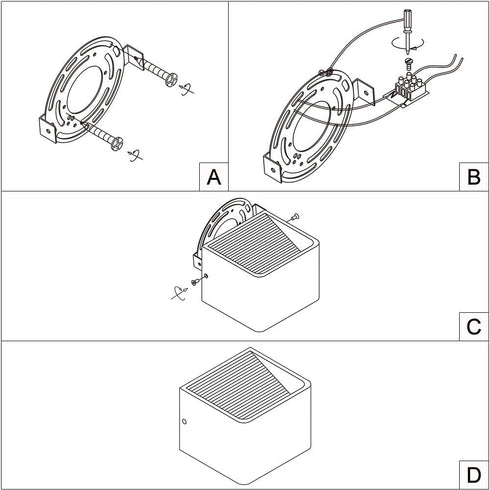 A

B

C

D