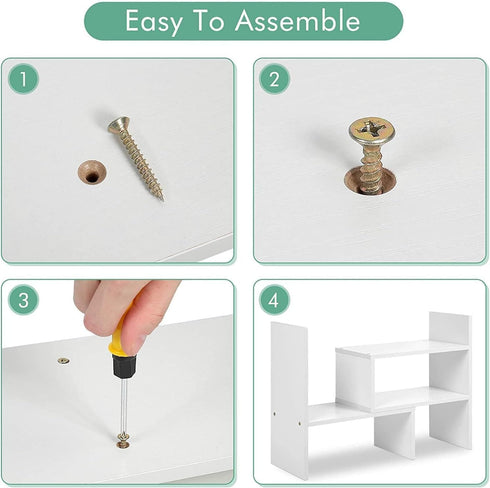 Easy To Assemble

1

2

3

4