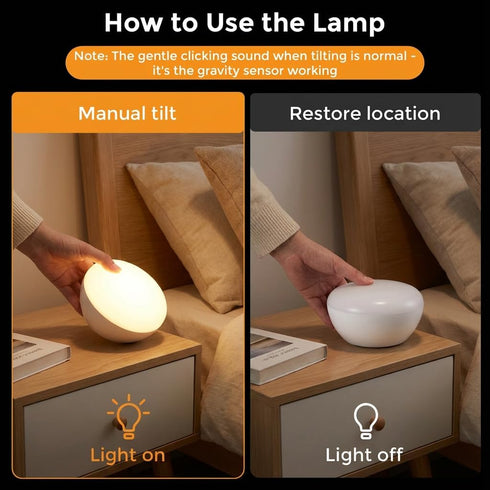 How to Use the Lamp

Note: The gentle clicking sound when tilting is normal - it's the gravity sensor working

Manual tilt

Light on

Restore location

Light off