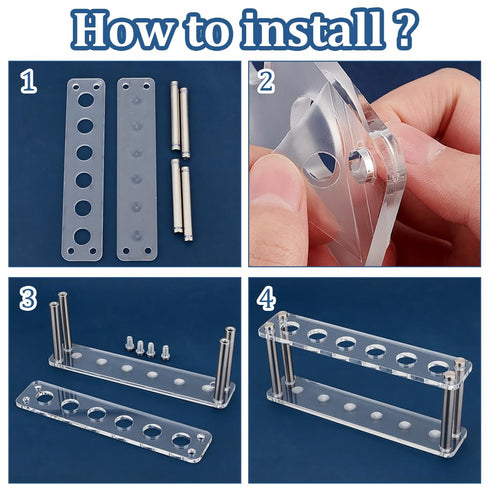 How to install ?

1

2

3

4