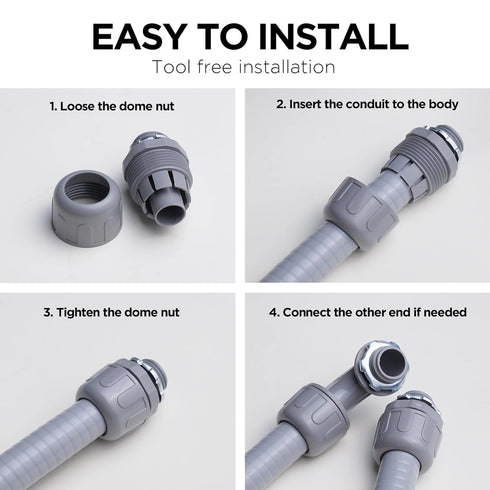 EASY TO INSTALL
Tool free installation

1. Loose the dome nut

2. Insert the conduit to the body

3. Tighten the dome nut

4. Connect the other end if needed