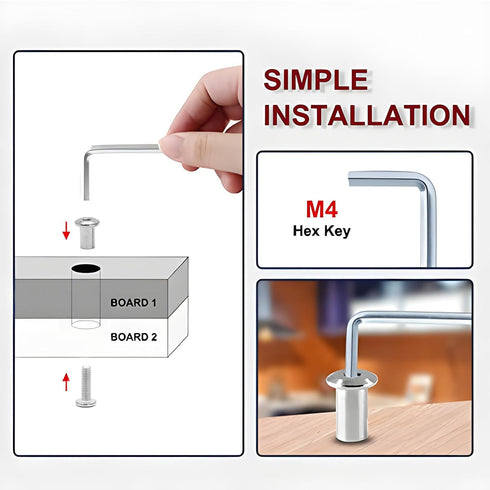 SIMPLE INSTALLATION

BOARD 1

BOARD 2

M4
Hex Key