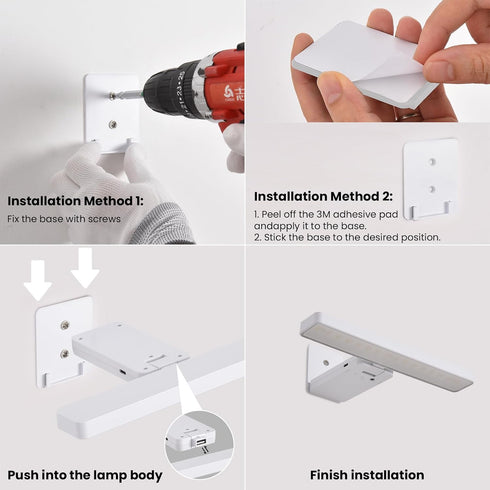 Installation Method 1:
Fix the base with screws

Installation Method 2:
1. Peel off the 3M adhesive pad andapply it to the base.
2. Stick the base to the desired position.

Push into the lamp body

Finish installation