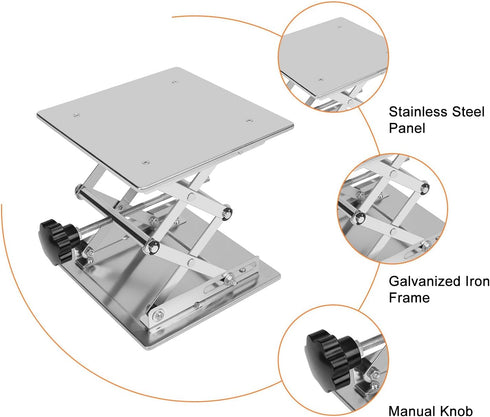 Stainless Steel Panel

Galvanized Iron Frame

Manual Knob