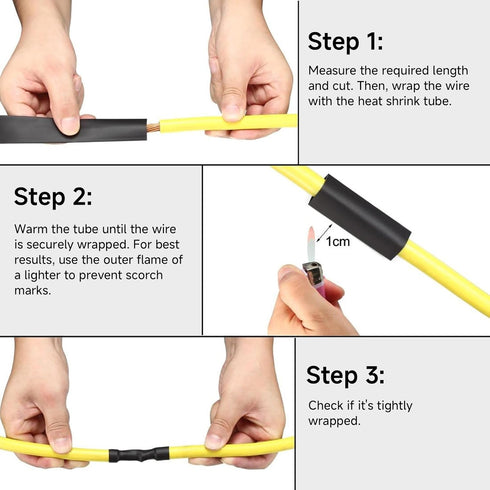 Step 1:

Measure the required length and cut. Then, wrap the wire with the heat shrink tube.

Step 2:

Warm the tube until the wire is securely wrapped. For best results, use the outer flame of a lighter to prevent scorch marks.

1cm

Step 3:

Check if it's tightly wrapped.