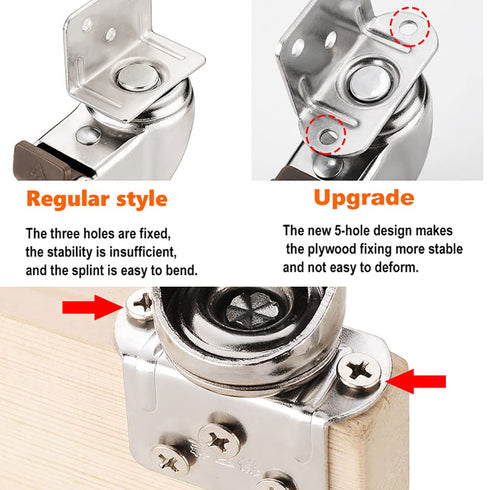 Regular style

The three holes are fixed, the stability is insufficient, and the splint is easy to bend.

Upgrade

The new 5-hole design makes the plywood fixing more stable and not easy to deform.