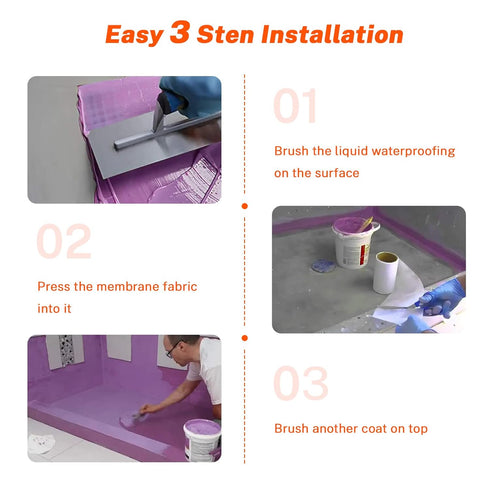 Easy 3 Sten Installation

01

Brush the liquid waterproofing on the surface

02

Press the membrane fabric into it

03

Brush another coat on top