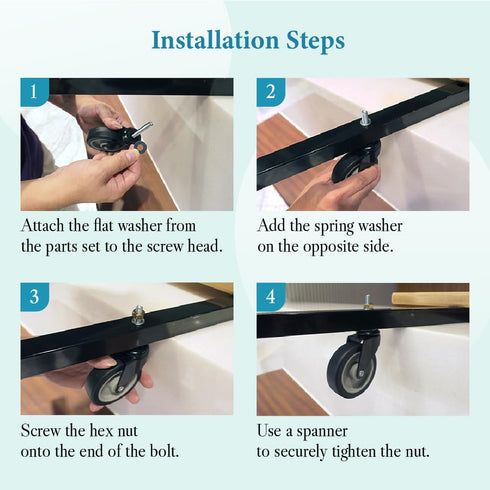 Installation Steps

1

Attach the flat washer from the parts set to the screw head.

2

Add the spring washer on the opposite side.

3

Screw the hex nut onto the end of the bolt.

4

Use a spanner to securely tighten the nut.