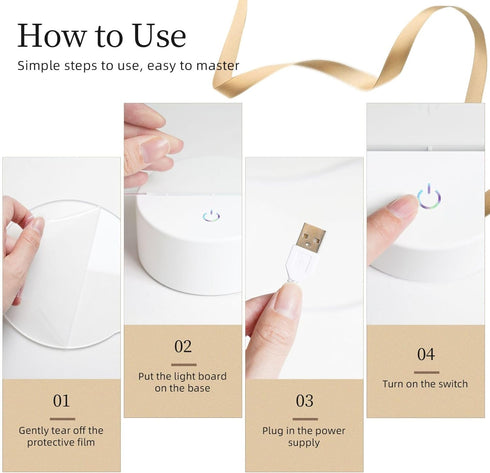 How to Use

Simple steps to use, easy to master

01

Gently tear off the protective film

02

Put the light board on the base

03

Plug in the power supply

04

Turn on the switch