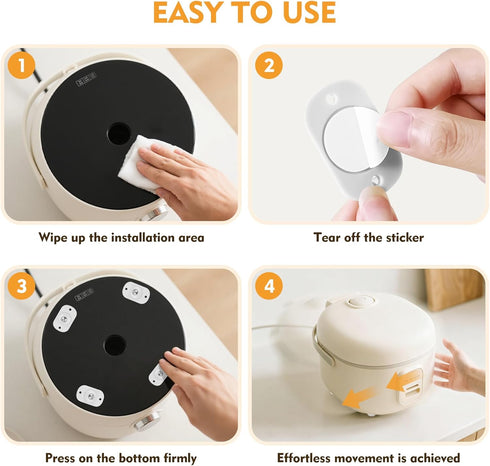 EASY TO USE

1

Wipe up the installation area

2

Tear off the sticker

3

Press on the bottom firmly

4

Effortless movement is achieved