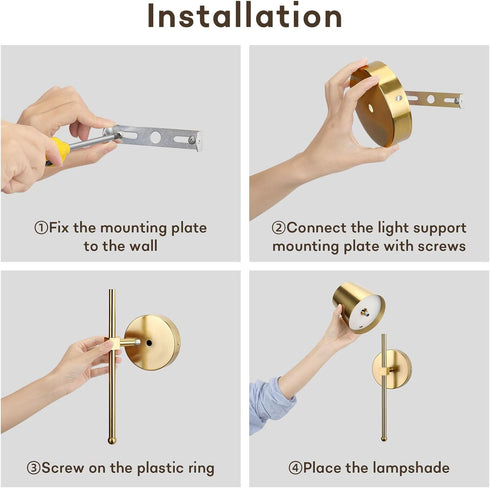 Installation

①Fix the mounting plate to the wall

②Connect the light support mounting plate with screws

③Screw on the plastic ring

④Place the lampshade