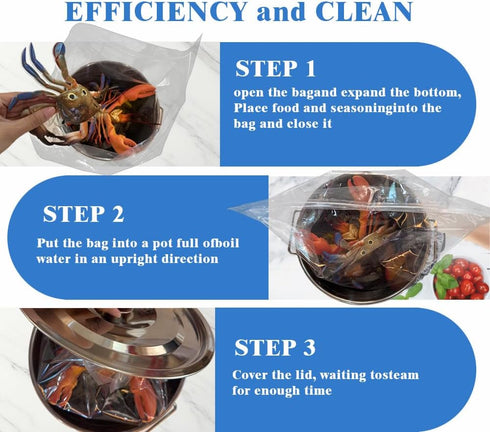 EFFICIENCY and CLEAN

STEP 1

open the bagand expand the bottom, Place food and seasoninginto the bag and close it

STEP 2

Put the bag into a pot full ofboil water in an upright direction

STEP 3

Cover the lid, waiting tosteam for enough time