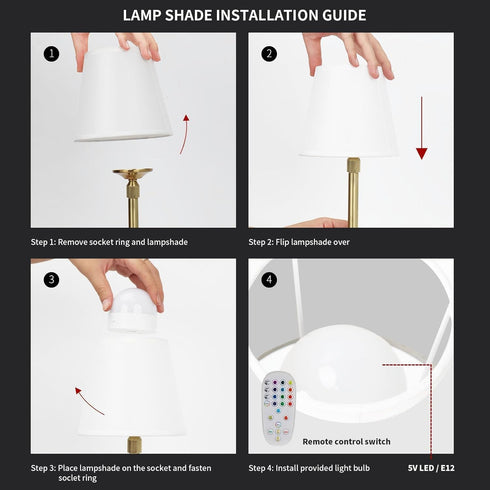 LAMP SHADE INSTALLATION GUIDE

1

Step 1: Remove socket ring and lampshade

2

Step 2: Flip lampshade over

3

Step 3: Place lampshade on the socket and fasten soclet ring

4

Remote control switch

Step 4: Install provided light bulb

5V LED / E12