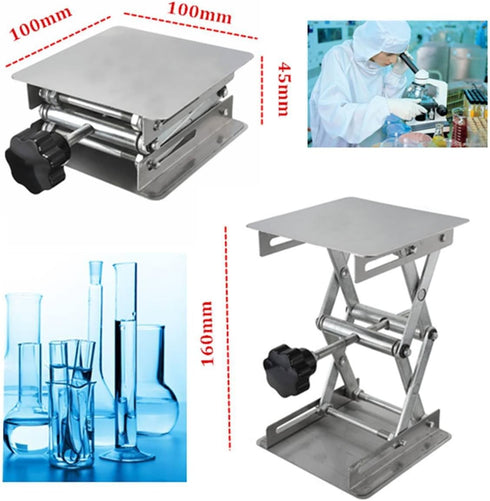 100mm
100mm
45mm
160mm