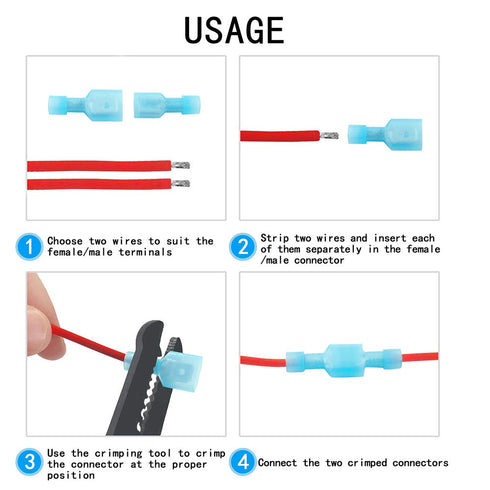 USAGE

1 Choose two wires to suit the female/male terminals

2 Strip two wires and insert each of them separately in the female /male connector

3 Use the crimping tool to crimp the connector at the proper position

4 Connect the two crimped connectors