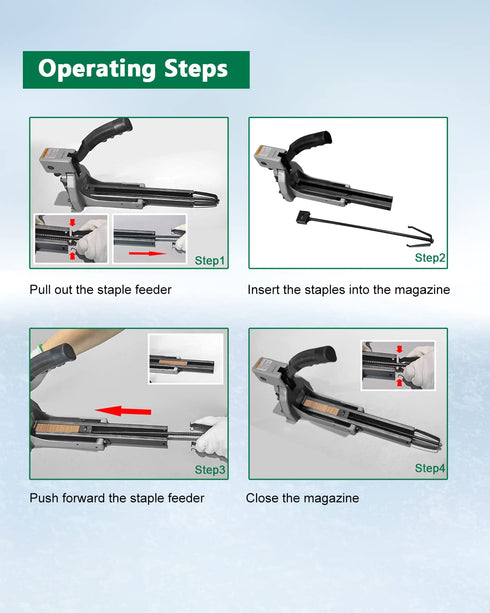 Operating Steps

Step1

Pull out the staple feeder

Step2

Insert the staples into the magazine

Step3

Push forward the staple feeder

Step4

Close the magazine