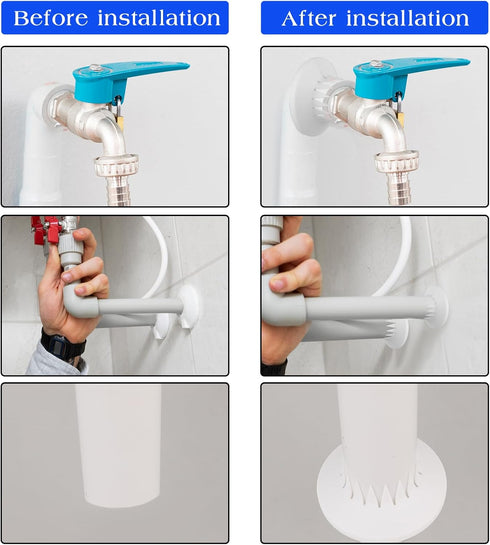 Before installation

After installation