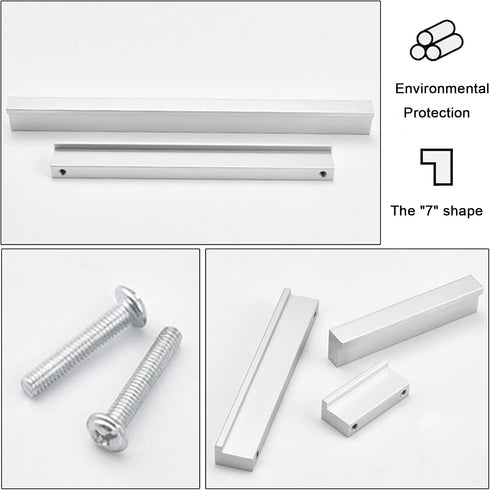 Environmental Protection

The "7" shape