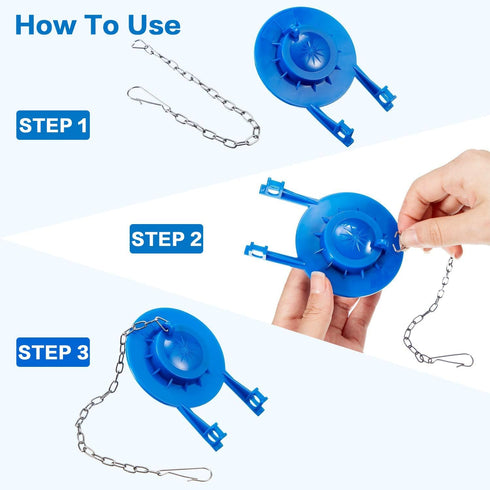 How To Use

STEP 1

STEP 2

STEP 3