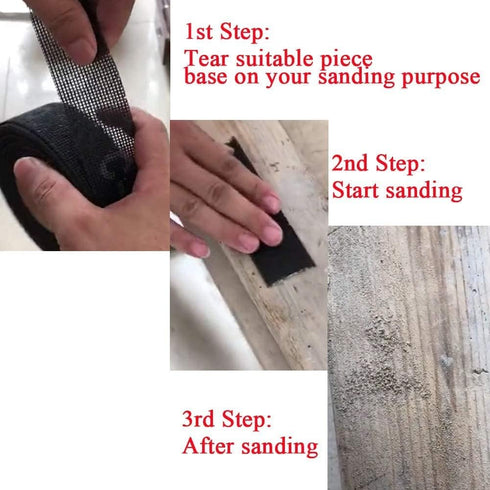 1st Step:
Tear suitable piece base on your sanding purpose

2nd Step:
Start sanding

3rd Step:
After sanding