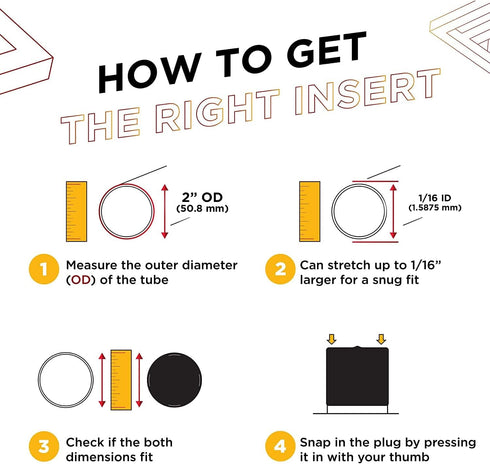 HOW TO GET
THE RIGHT INSERT

2” OD
(50.8 mm)

1/16 ID
(1.5875 mm)

1 Measure the outer diameter (OD) of the tube

2 Can stretch up to 1/16” larger for a snug fit

3 Check if the both dimensions fit

4 Snap in the plug by pressing it in with your thumb