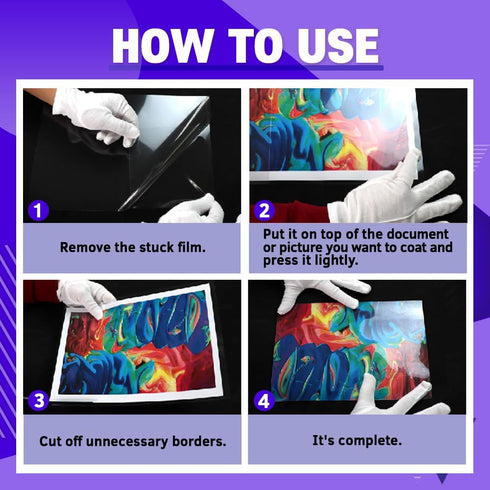 HOW TO USE

1
Remove the stuck film.

2
Put it on top of the document or picture you want to coat and press it lightly.

3
Cut off unnecessary borders.

4
It's complete.