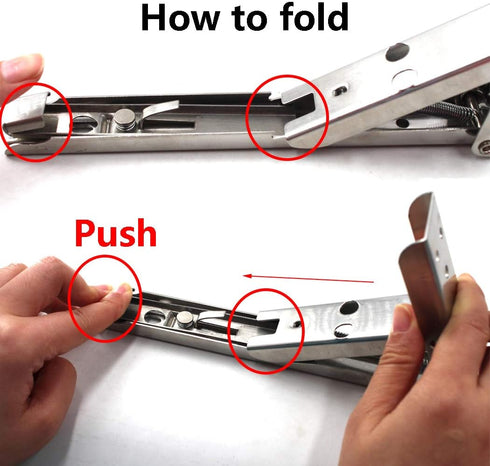 How to fold

Push