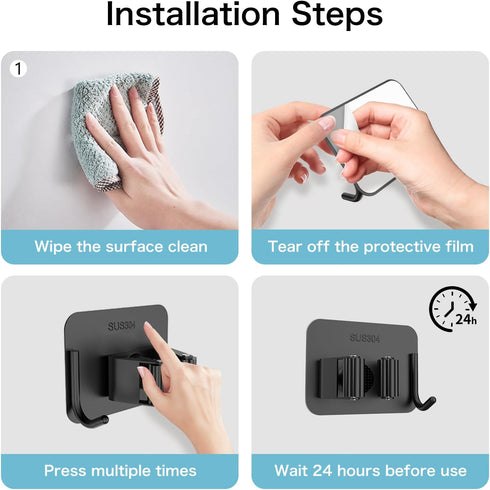 Installation Steps

1

Wipe the surface clean

Tear off the protective film

SUS304

Press multiple times

24h

SUS304

Wait 24 hours before use