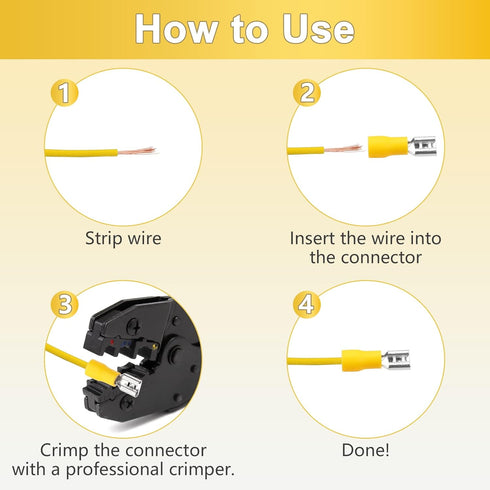 How to Use

1

Strip wire

2

Insert the wire into the connector

3

Crimp the connector with a professional crimper.

4

Done!