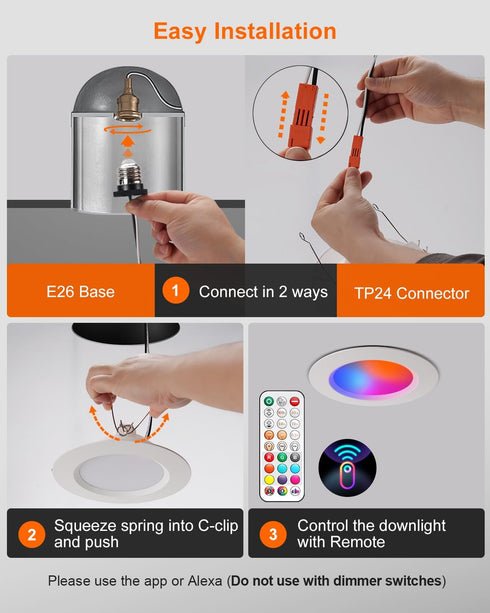 Easy Installation

E26 Base

1 Connect in 2 ways

TP24 Connector

2 Squeeze spring into C-clip and push

3 Control the downlight with Remote

Please use the app or Alexa (Do not use with dimmer switches)