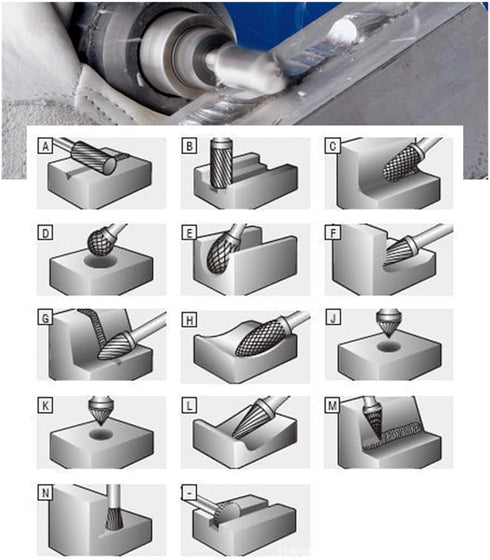 A

B

C

D

E

F

G

H

J

K

L

M

N

-