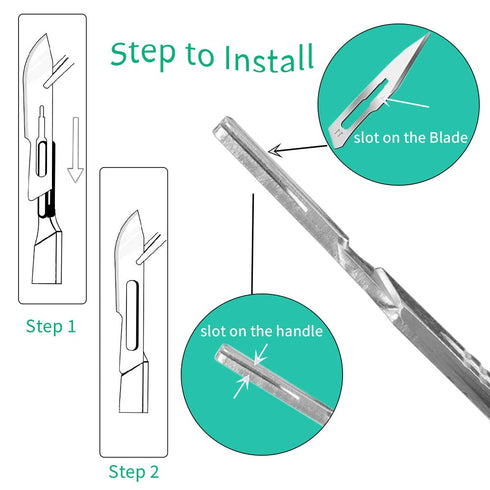 Step to Install

slot on the Blade

Step 1

slot on the handle

Step 2