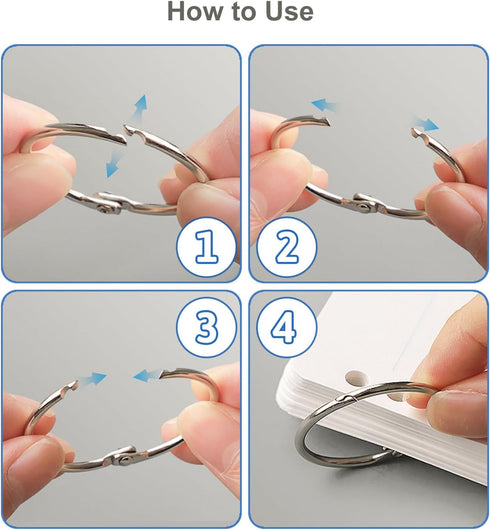 How to Use

1

2

3

4