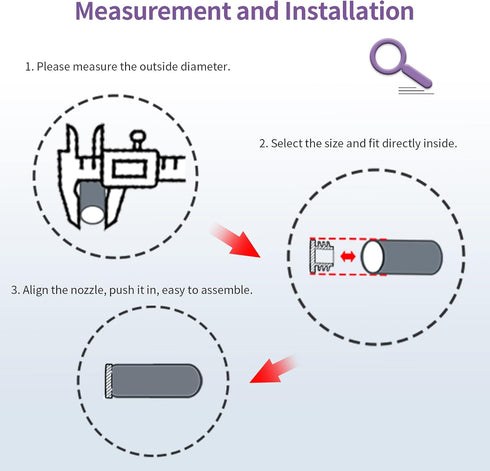 Measurement and Installation

1. Please measure the outside diameter.

2. Select the size and fit directly inside.

3. Align the nozzle, push it in, easy to assemble.