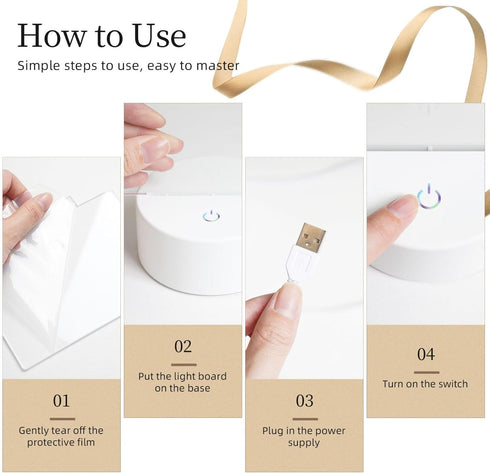 How to Use

Simple steps to use, easy to master

01

Gently tear off the protective film

02

Put the light board on the base

03

Plug in the power supply

04

Turn on the switch